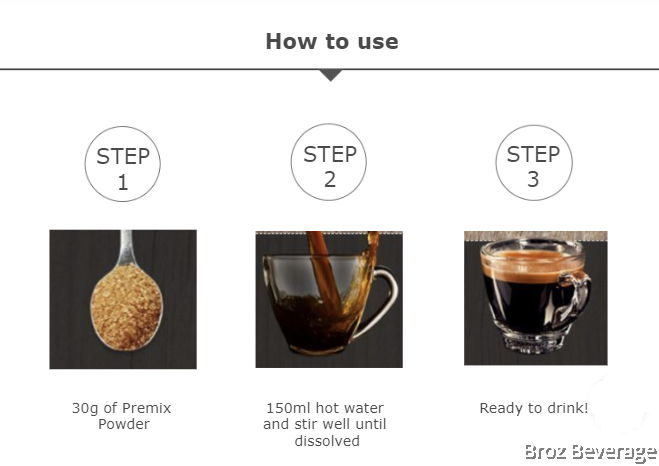 How to use

STEP
1

STEP
2

STEP
3

30g of Premix Powder

150ml hot water and stir well until dissolved

Ready to drink!

Broz Beverage